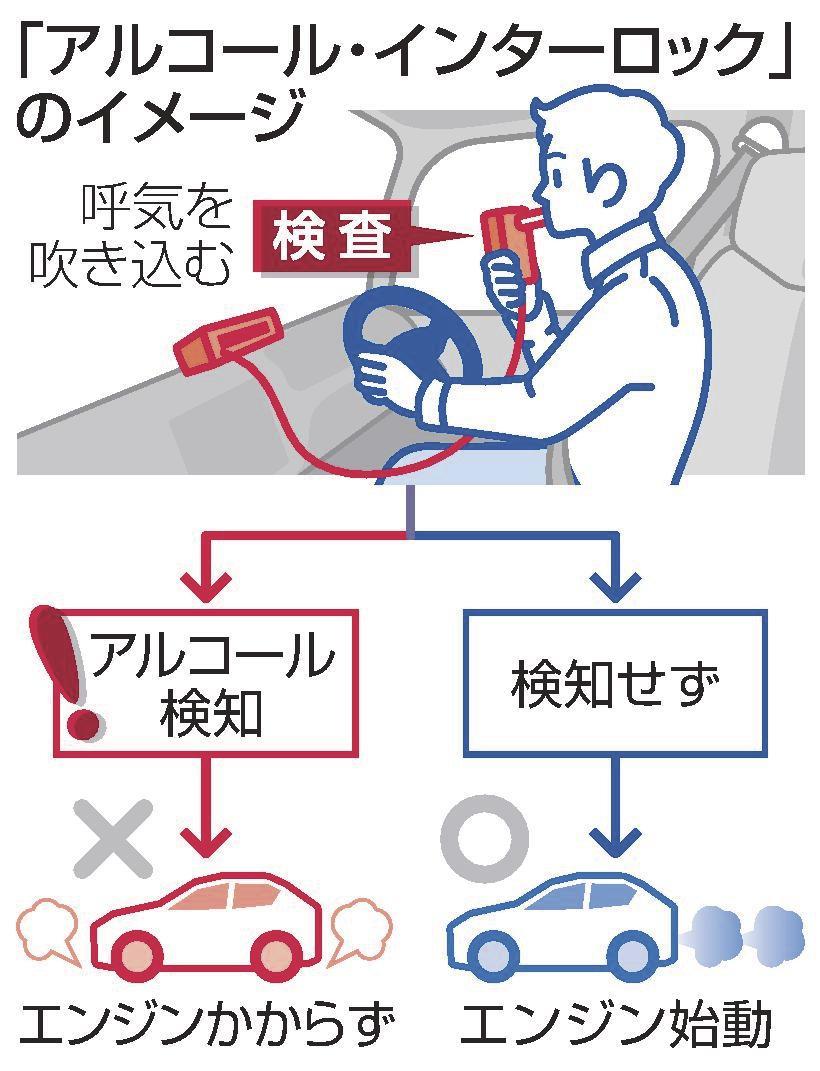 「アルコール・インターロック」のイメージ

呼気を吹き込む

検査

アルコール検知

検知せず

エンジンかからず

エンジン始動